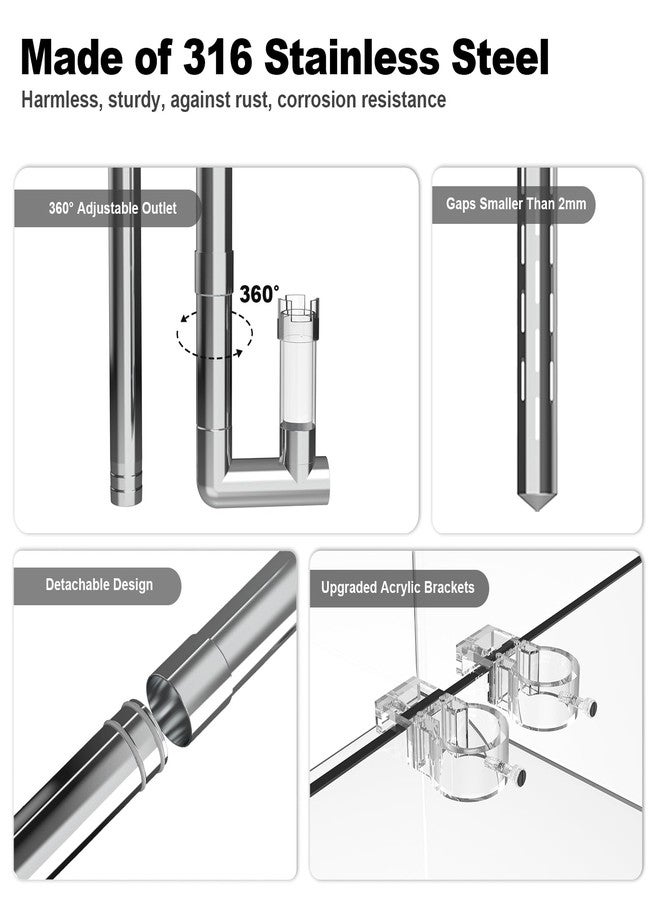 Made of 316 Stainless Steel

Harmless, sturdy, against rust, corrosion resistance

360° Adjustable Outlet

360°

Gaps Smaller Than 2mm

Detachable Design

Upgraded Acrylic Brackets